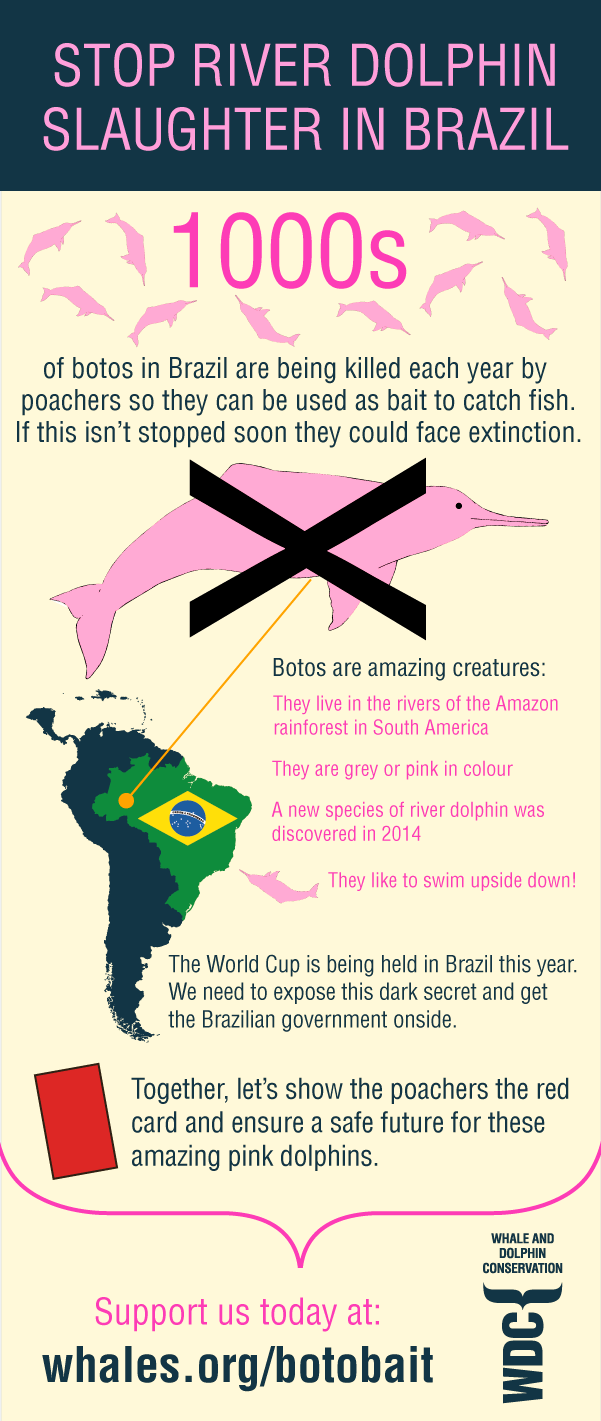 STOP RIVER DOLPHIN SLAUGHTER IN BRAZIL

1000s

of botos in Brazil are being killed each year by poachers so they can be used as bait to catch fish. If this isn't stopped soon they could face extinction.

Botos are amazing creatures:

They live in the rivers of the Amazon rainforest in South America

They are grey or pink in colour

A new species of river dolphin was discovered in 2014

They like to swim upside down!

The World Cup is being held in Brazil this year. We need to expose this dark secret and get the Brazilian government onside.

Together, let's show the poachers the red card and ensure a safe future for these amazing pink dolphins.

Support us today at:
whales.org/botobait

WHALE AND DOLPHIN CONSERVATION
WDC